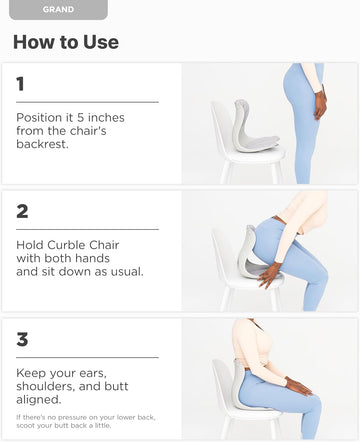 GRAND

How to Use

1

Position it 5 inches from the chair's backrest.

2

Hold Curble Chair with both hands and sit down as usual.

3

Keep your ears, shoulders, and butt aligned.

If there's no pressure on your lower back, scoot your butt back a little.