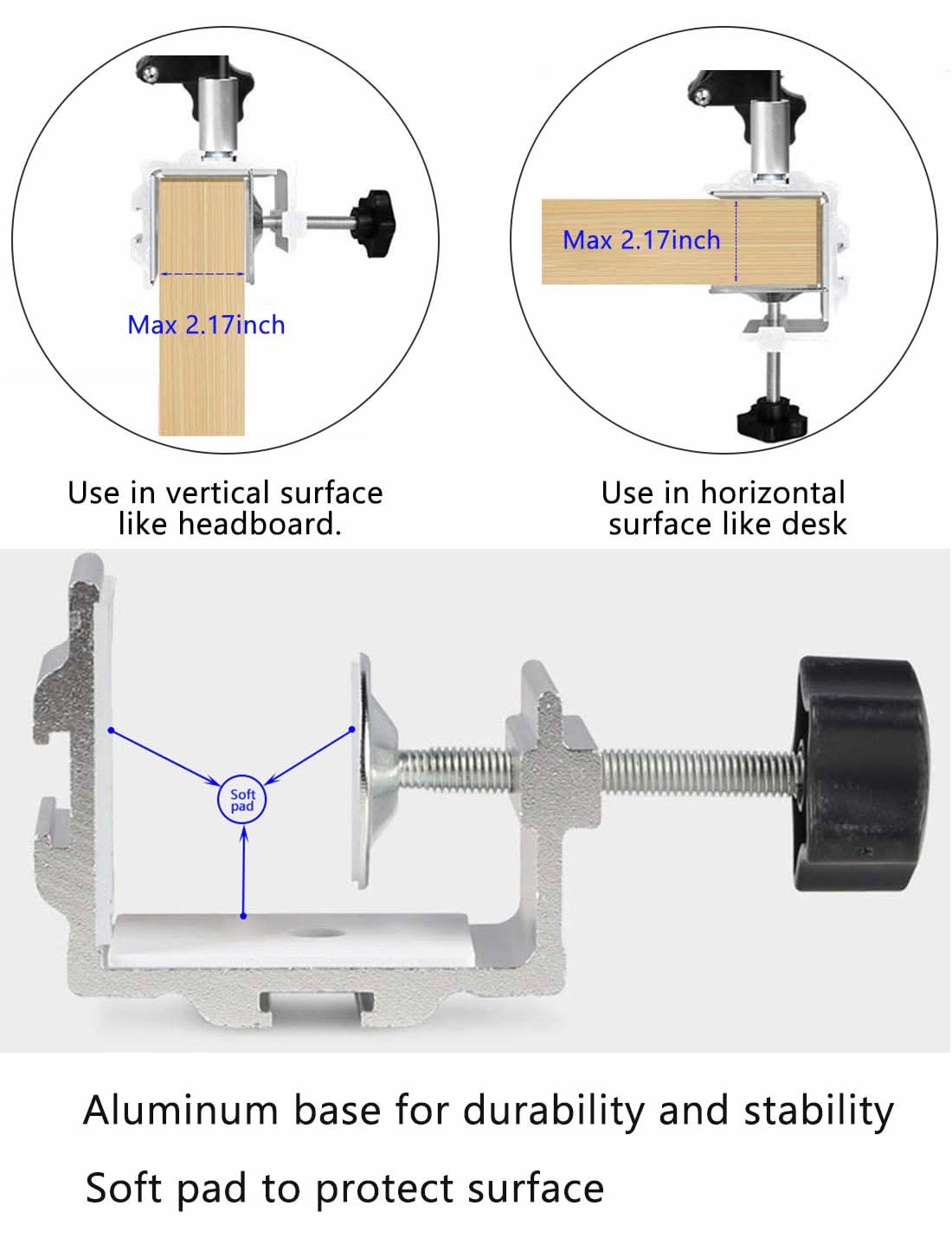 Max 2.17inch

Max 2.17inch

Use in vertical surface like headboard.

Use in horizontal surface like desk

Soft pad

Aluminum base for durability and stability

Soft pad to protect surface