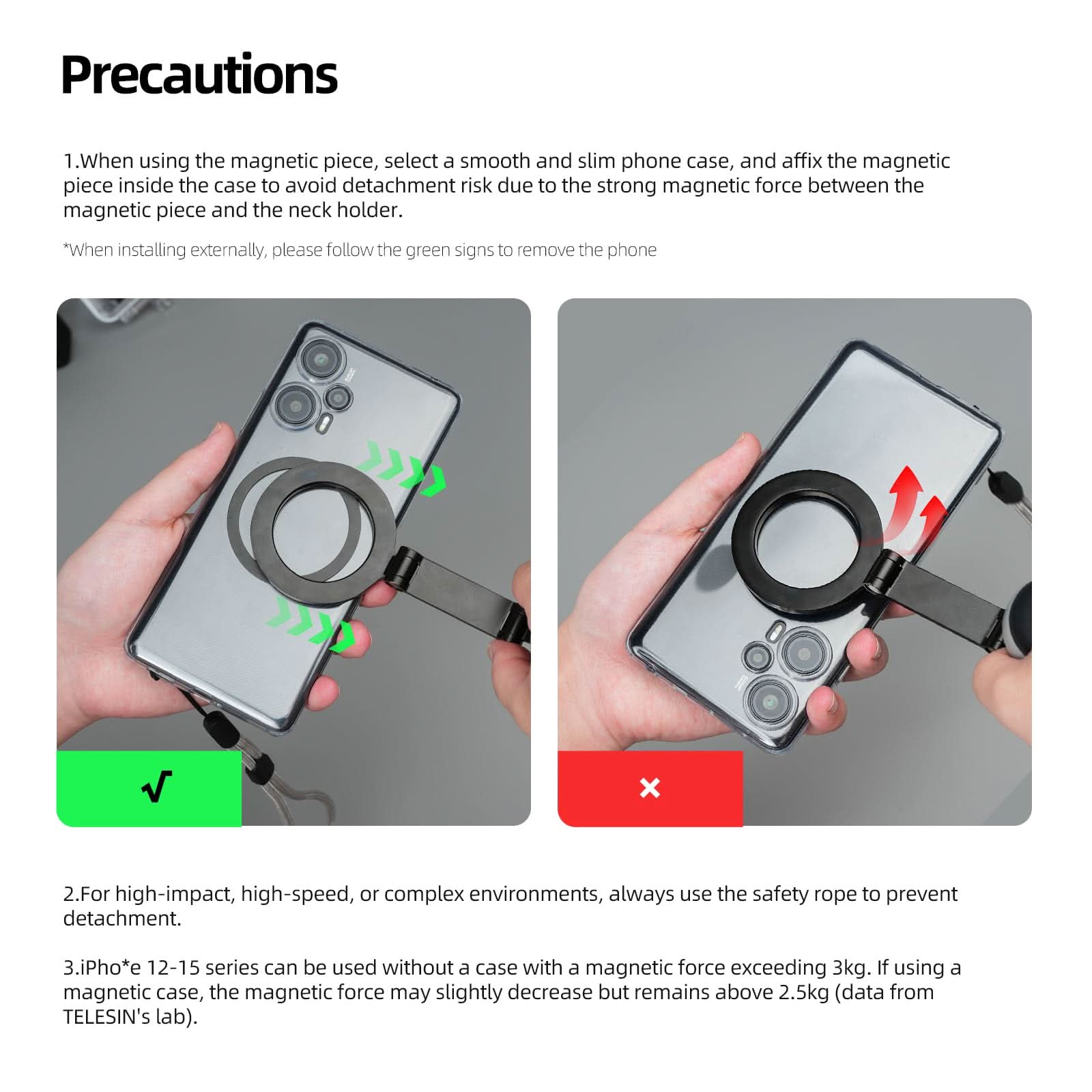 Precautions

1.When using the magnetic piece, select a smooth and slim phone case, and affix the magnetic piece inside the case to avoid detachment risk due to the strong magnetic force between the magnetic piece and the neck holder.

*When installing externally, please follow the green signs to remove the phone

√

×

2.For high-impact, high-speed, or complex environments, always use the safety rope to prevent detachment.

3.iPho*e 12-15 series can be used without a case with a magnetic force exceeding 3kg. If using a magnetic case, the magnetic force may slightly decrease but remains above 2.5kg (data from TELESIN's lab).