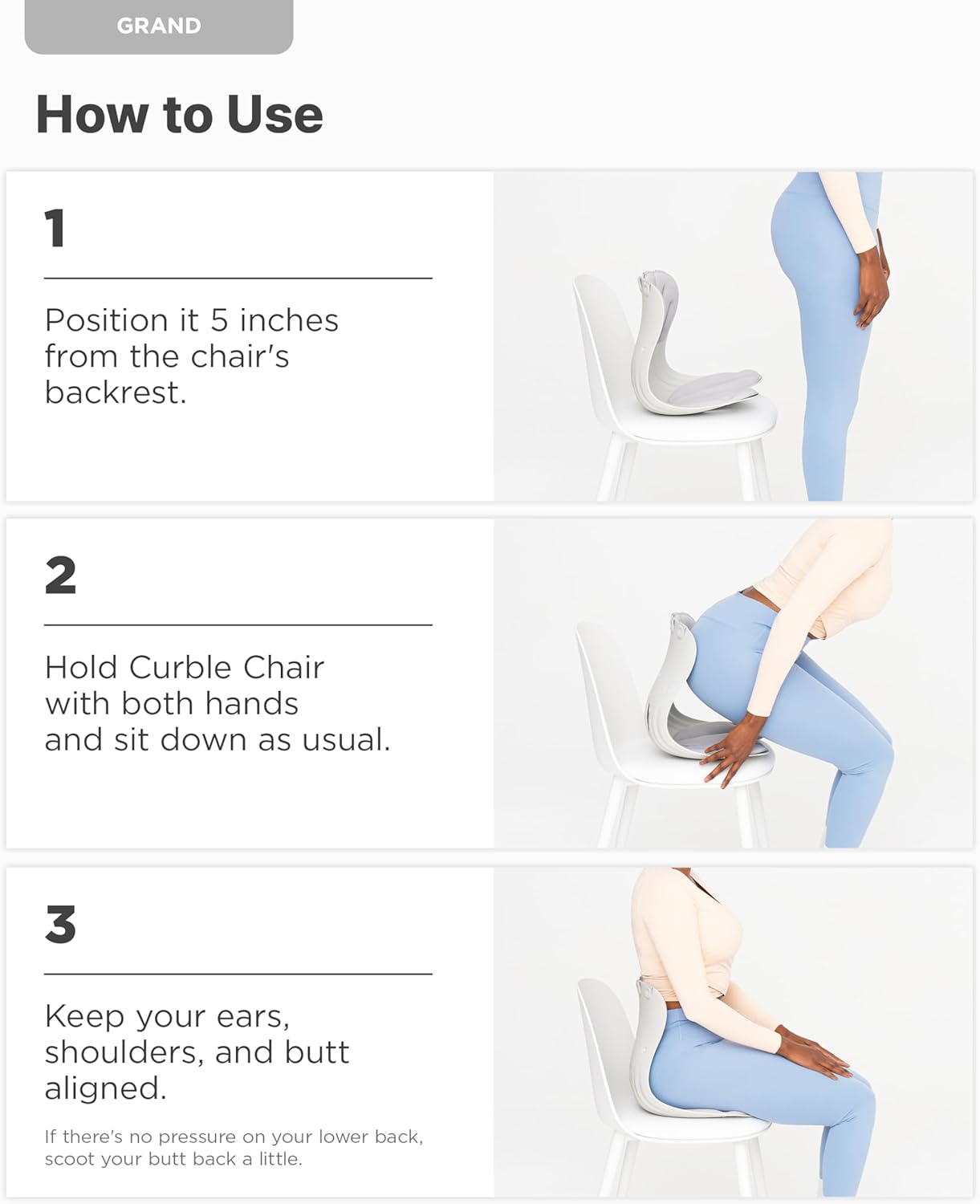 GRAND

How to Use

1

Position it 5 inches from the chair's backrest.

2

Hold Curble Chair with both hands and sit down as usual.

3

Keep your ears, shoulders, and butt aligned.

If there's no pressure on your lower back, scoot your butt back a little.