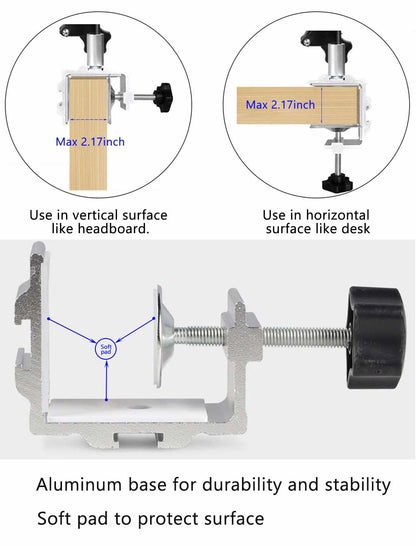 Max 2.17inch

Max 2.17inch

Use in vertical surface like headboard.

Use in horizontal surface like desk

Soft pad

Aluminum base for durability and stability

Soft pad to protect surface