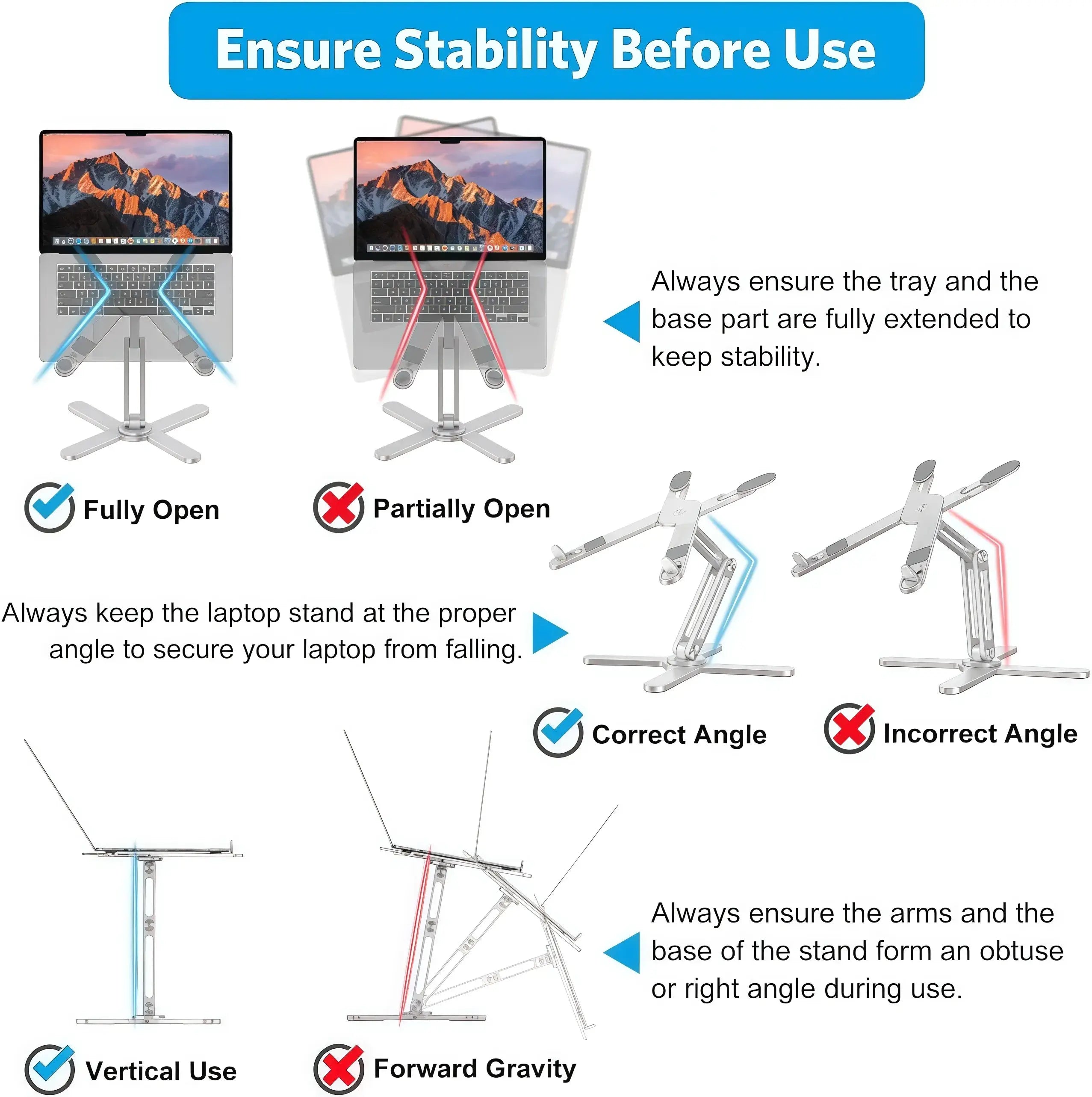 Ensure Stability Before Use

Always ensure the tray and the base part are fully extended to keep stability.

Fully Open

Partially Open

Always keep the laptop stand at the proper angle to secure your laptop from falling.

Correct Angle

Incorrect Angle

Always ensure the arms and the base of the stand form an obtuse or right angle during use.

Vertical Use

Forward Gravity