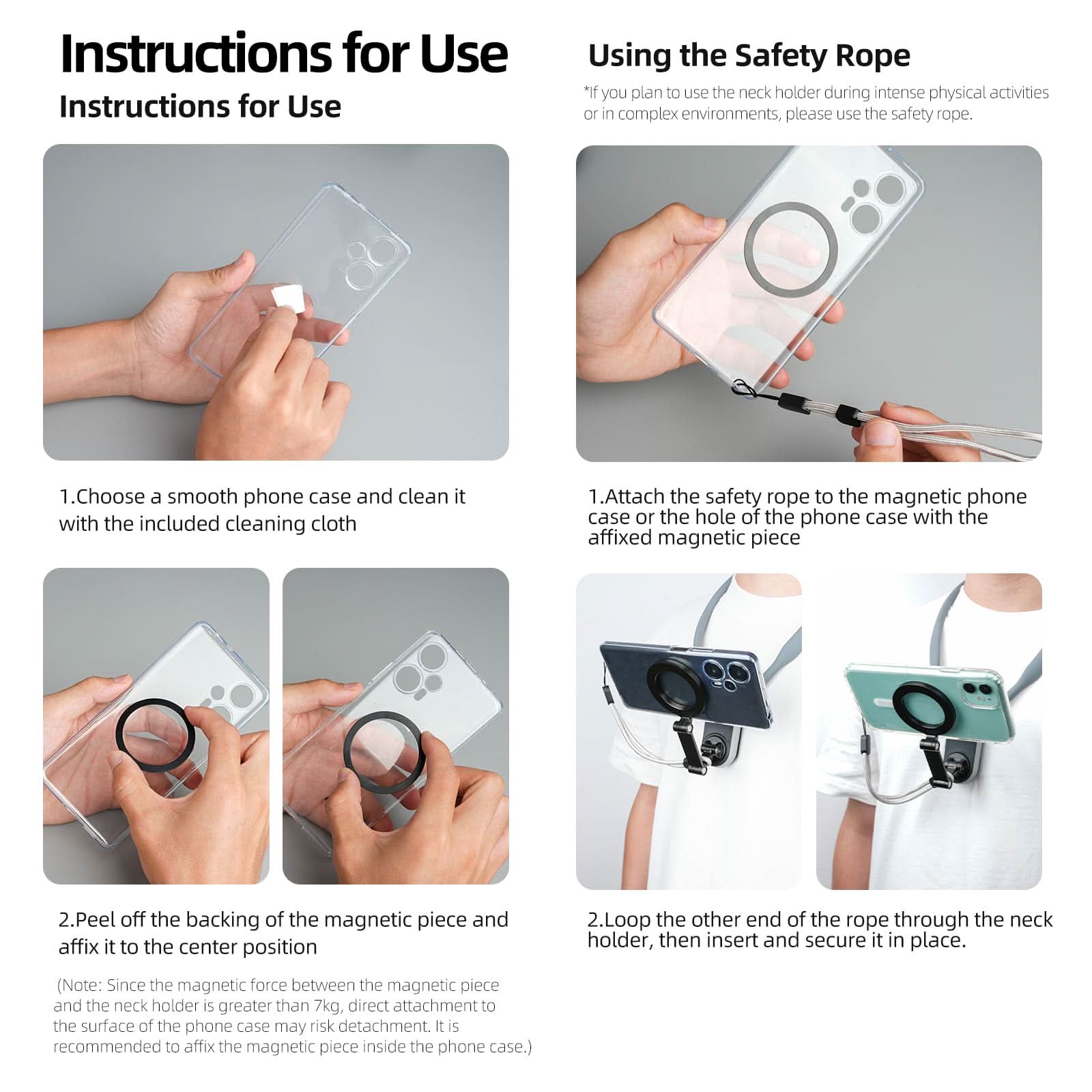 Instructions for Use

Instructions for Use

1.Choose a smooth phone case and clean it with the included cleaning cloth

2.Peel off the backing of the magnetic piece and affix it to the center position

(Note: Since the magnetic force between the magnetic piece and the neck holder is greater than 7kg, direct attachment to the surface of the phone case may risk detachment. It is recommended to affix the magnetic piece inside the phone case.)

Using the Safety Rope

*If you plan to use the neck holder during intense physical activities or in complex environments, please use the safety rope.

1.Attach the safety rope to the magnetic phone case or the hole of the phone case with the affixed magnetic piece

2.Loop the other end of the rope through the neck holder, then insert and secure it in place.